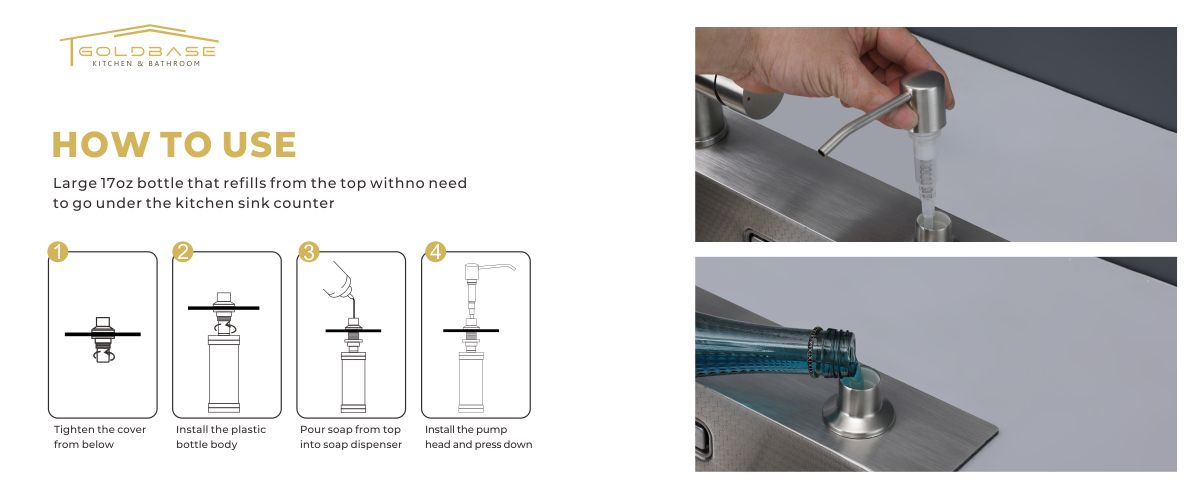 GOLDBASE
KITCHEN & BATHROOM

HOW TO USE

Large 17oz bottle that refills from the top withno need to go under the kitchen sink counter

1
Tighten the cover from below

2
Install the plastic bottle body

3
Pour soap from top into soap dispenser

4
Install the pump head and press down